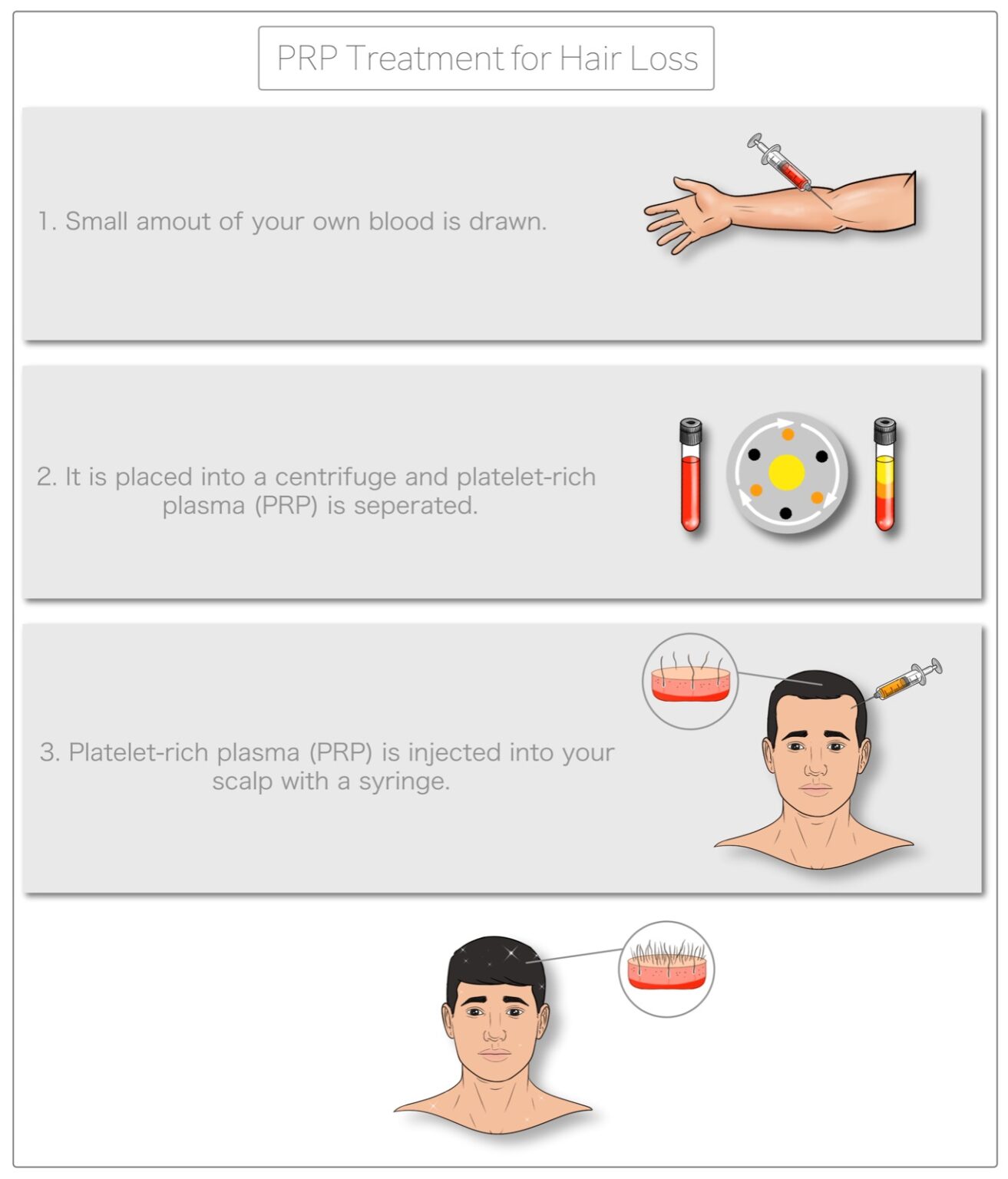 PRP Treatment for Hair Loss

1. Small amout of your own blood is drawn.

2. It is placed into a centrifuge and platelet-rich plasma (PRP) is seperated.

3. Platelet-rich plasma (PRP) is injected into your scalp with a syringe.